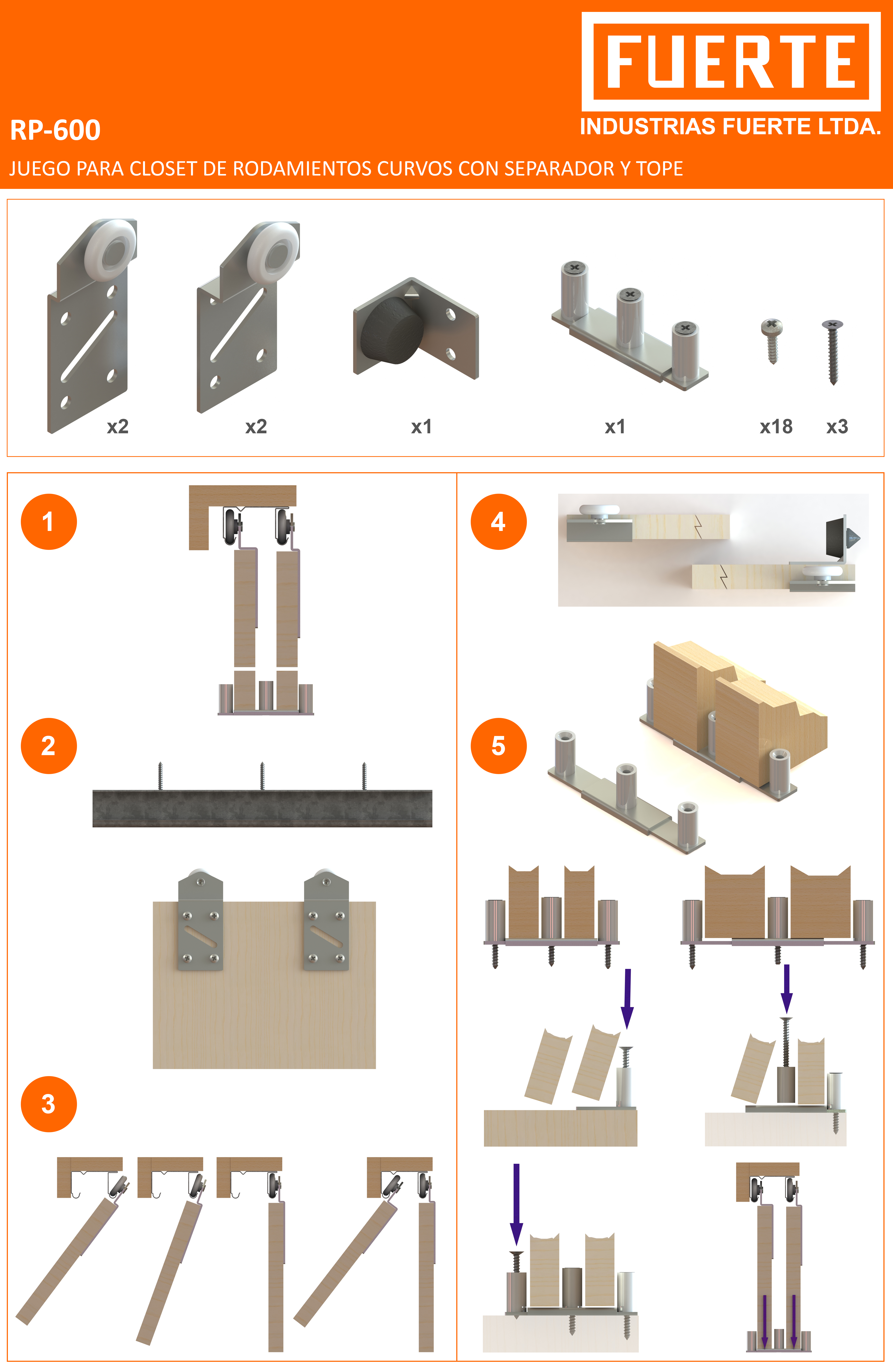 FUERTE
INDUSTRIAS FUERTE LTDA.

RP-600

JUEGO PARA CLOSET DE RODAMIENTOS CURVOS CON SEPARADOR Y TOPE

x2 x2 x1 x1 x18 x3

1

2

3

4

5